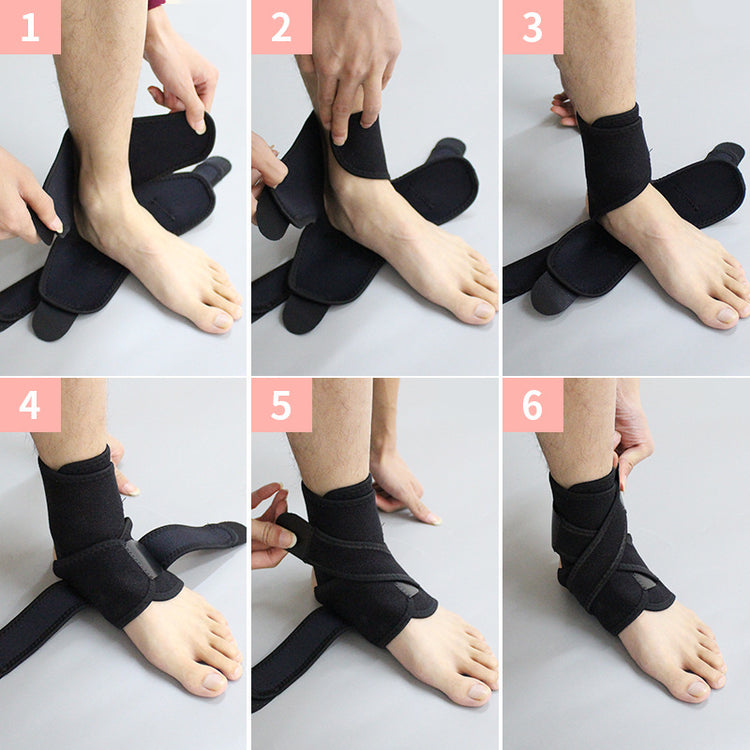 1

2

3

4

5

6